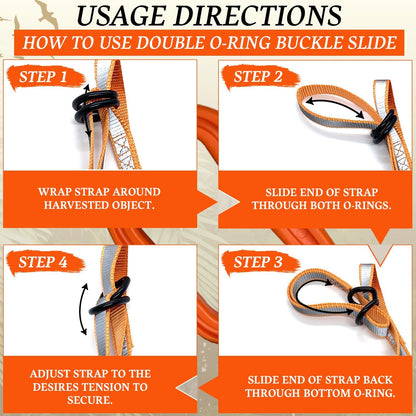 USAGE DIRECTIONS

HOW TO USE DOUBLE O-RING BUCKLE SLIDE

STEP 1

WRAP STRAP AROUND HARVESTED OBJECT.

STEP 2

SLIDE END OF STRAP THROUGH BOTH O-RINGS.

STEP 3

SLIDE END OF STRAP BACK THROUGH BOTTOM O-RING.

STEP 4

ADJUST STRAP TO THE DESIRES TENSION TO SECURE.