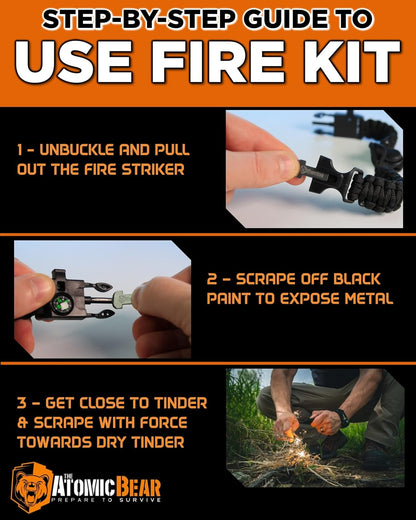 STEP-BY-STEP GUIDE TO
USE FIRE KIT

1 - UNBUCKLE AND PULL OUT THE FIRE STRIKER

2 - SCRAPE OFF BLACK PAINT TO EXPOSE METAL

3 - GET CLOSE TO TINDER & SCRAPE WITH FORCE TOWARDS DRY TINDER

THE ATOMIC BEAR
PREPARE TO SURVIVE